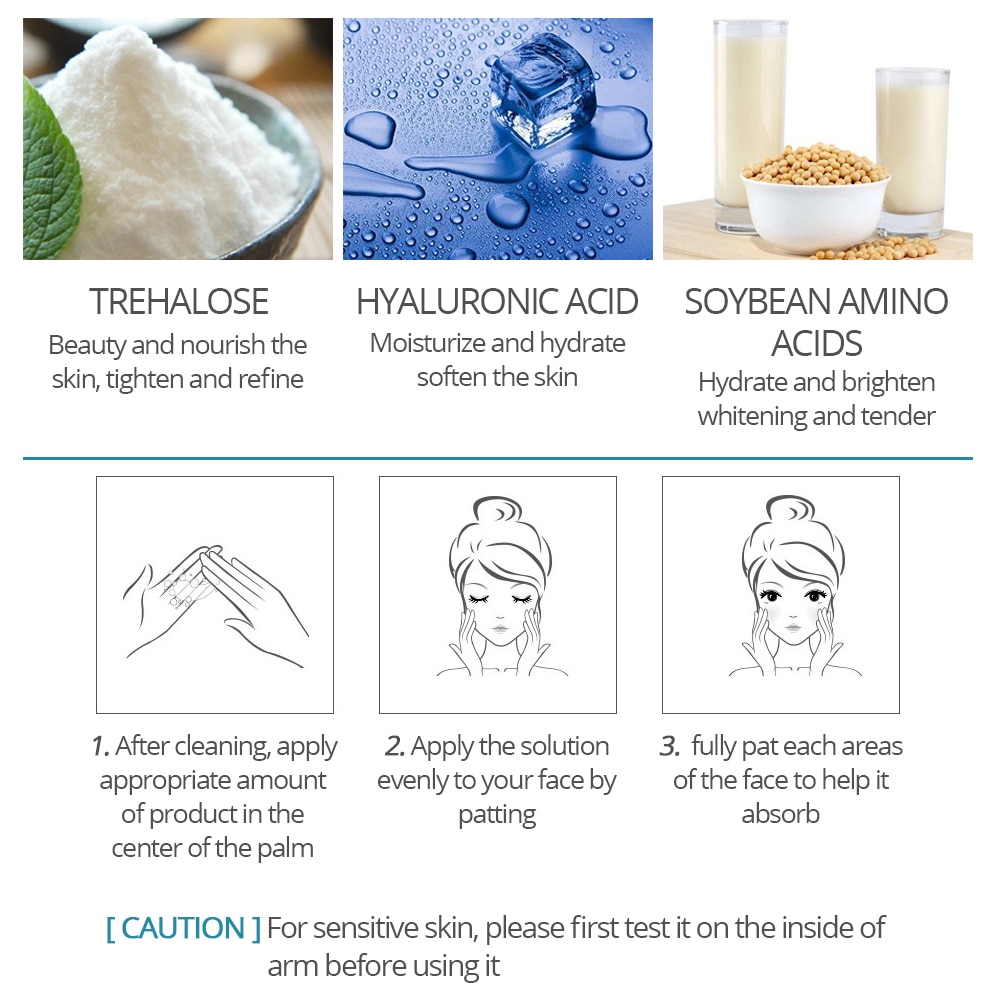 TREHALOSE
Beauty and nourish the skin, tighten and refine

HYALURONIC ACID
Moisturize and hydrate soften the skin

SOYBEAN AMINO ACIDS
Hydrate and brighten whitening and tender

1. After cleaning, apply appropriate amount of product in the center of the palm

2. Apply the solution evenly to your face by patting

3. fully pat each areas of the face to help it absorb

[ CAUTION ] For sensitive skin, please first test it on the inside of arm before using it